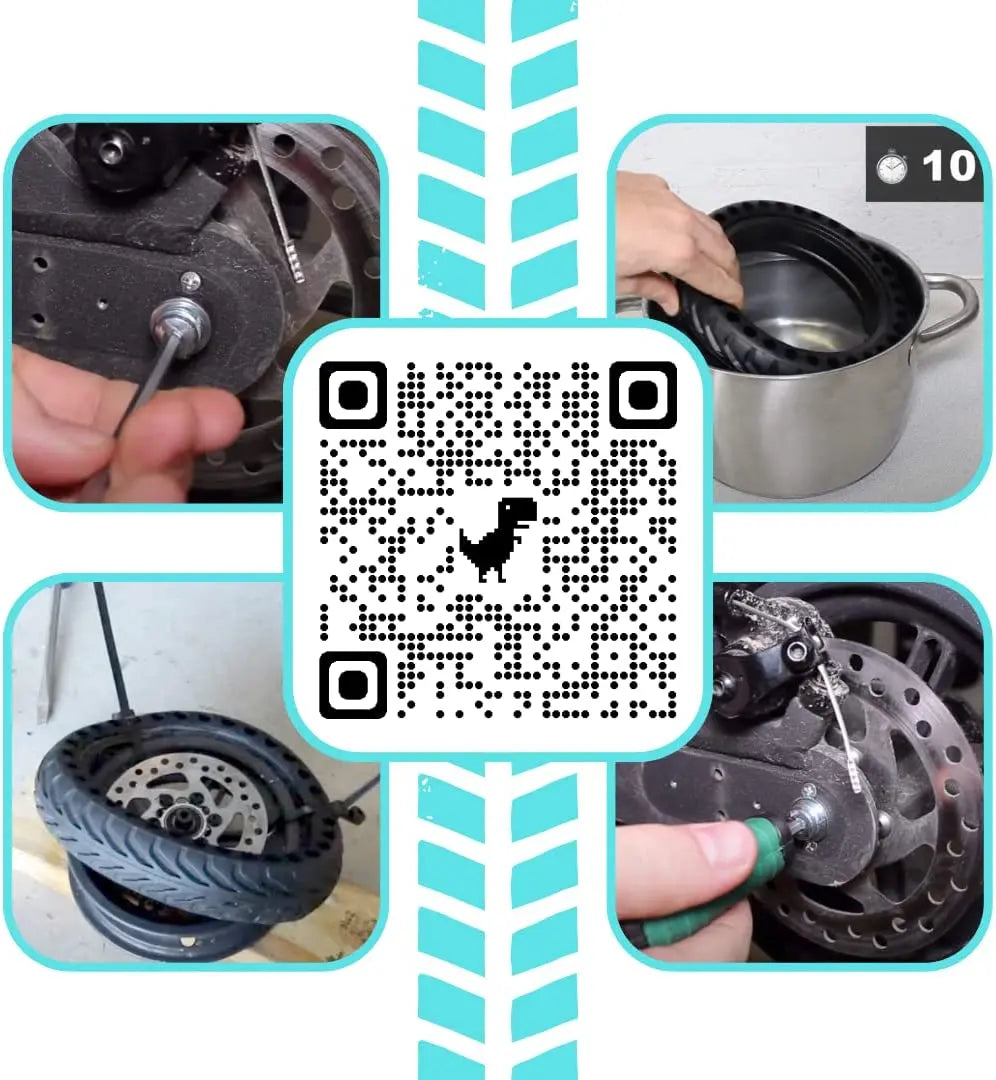 10