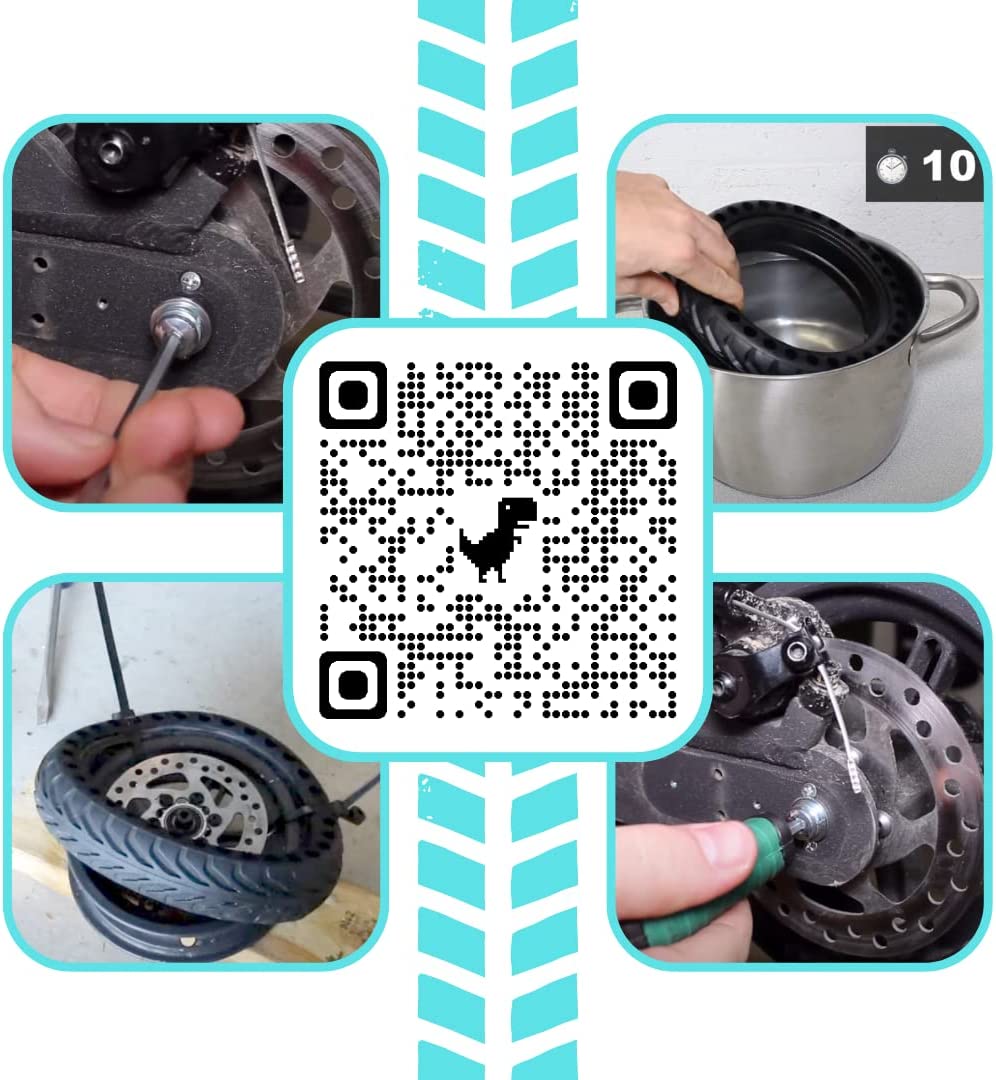 10